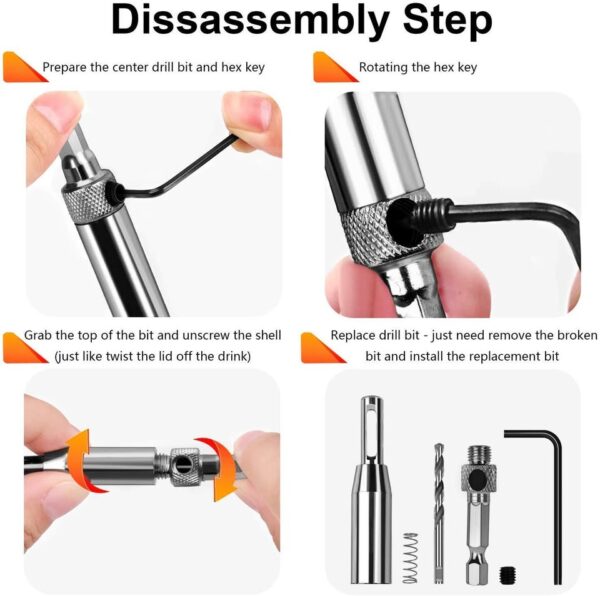 Dissassembly Step

Prepare the center drill bit and hex key

Rotating the hex key

Grab the top of the bit and unscrew the shell (just like twist the lid off the drink)

Replace drill bit - just need remove the broken bit and install the replacement bit