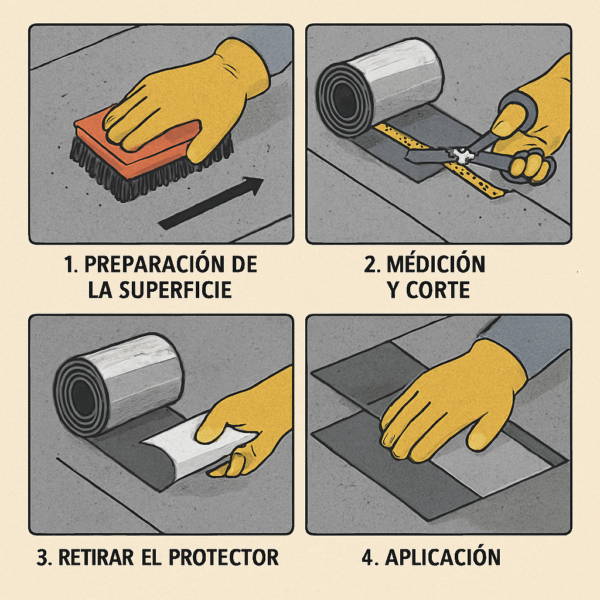 1. PREPARACIÓN DE LA SUPERFICIE

2. MÉDICIÓN Y CORTE

3. RETIRAR EL PROTECTOR

4. APLICACIÓN